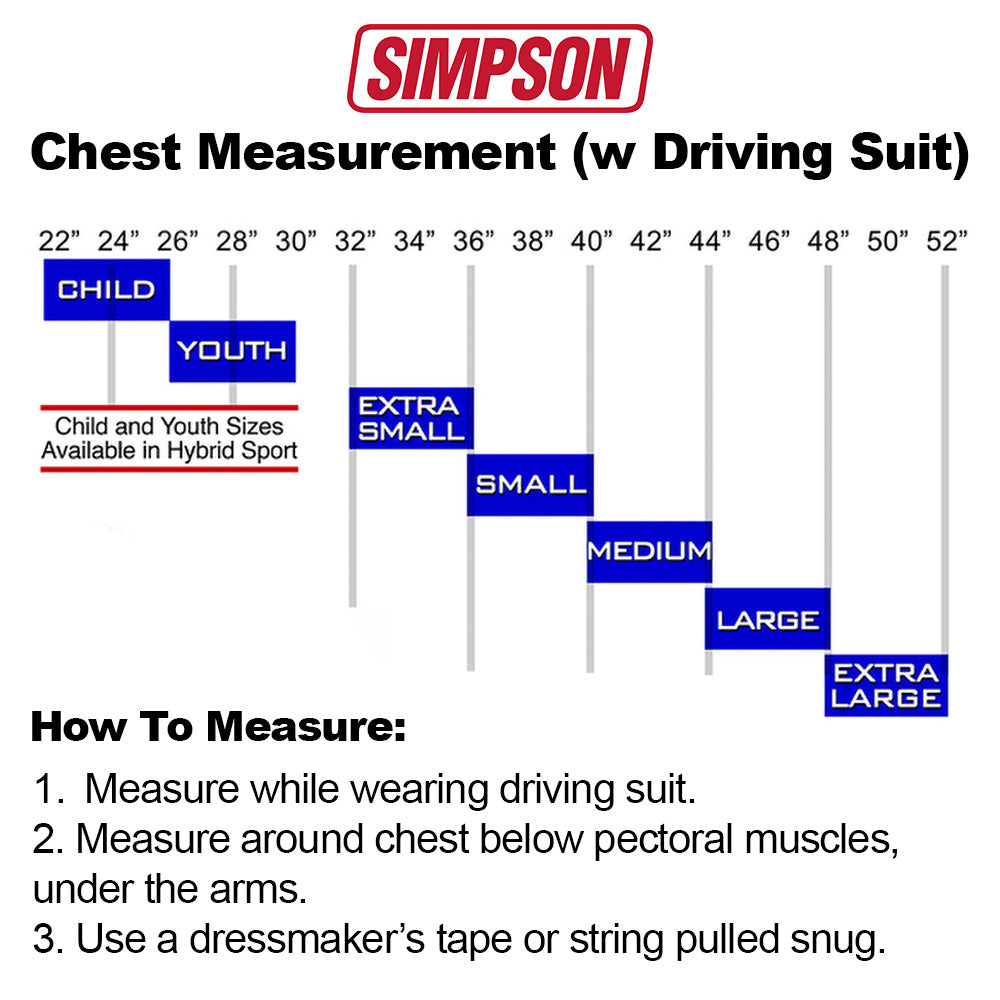 SIMPSON

Chest Measurement (w Driving Suit)

22” 24” 26” 28” 30” 32” 34” 36” 38” 40” 42” 44” 46” 48” 50” 52”

CHILD

YOUTH

Child and Youth Sizes Available in Hybrid Sport

EXTRA SMALL

SMALL

MEDIUM

LARGE

EXTRA LARGE

How To Measure:

1. Measure while wearing driving suit.
2. Measure around chest below pectoral muscles, under the arms.
3. Use a dressmaker’s tape or string pulled snug.